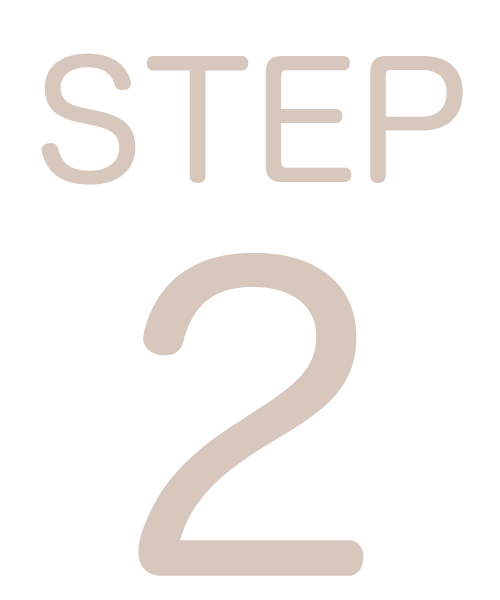 STEP
2